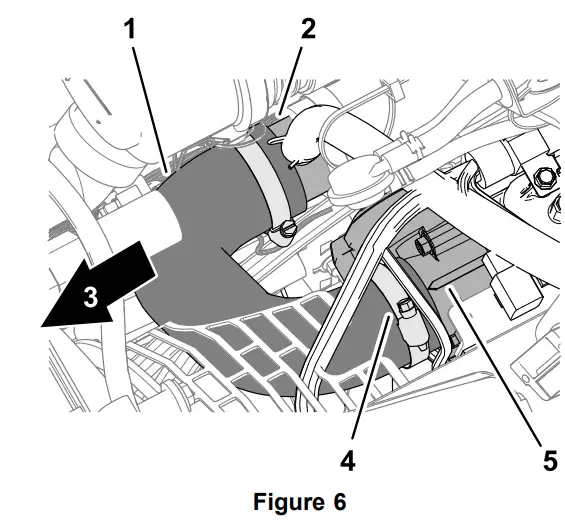 1
2
3
4
5
Figure 6