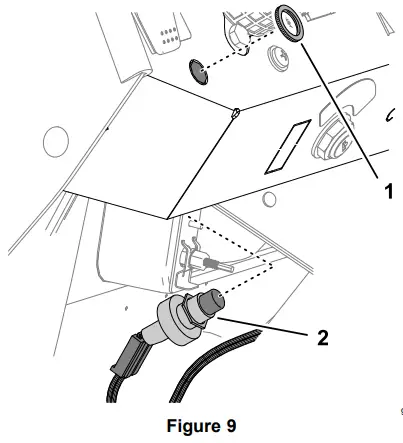 1

2

Figure 9