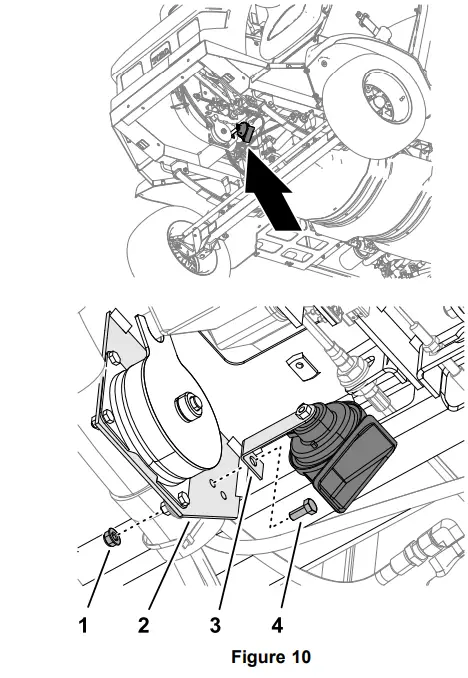 1 2 3 4

Figure 10