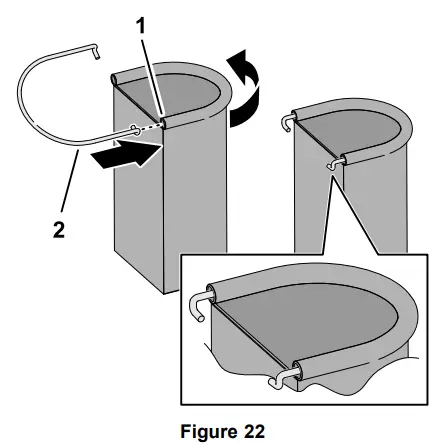 1

2

Figure 22