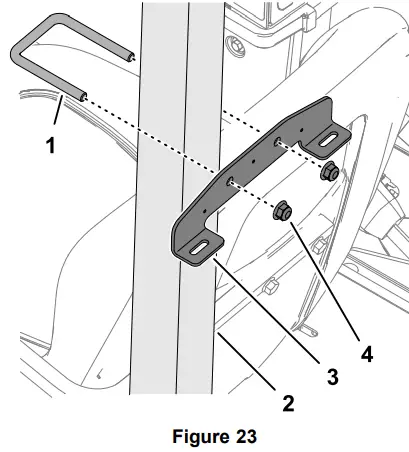 1

4

3

2

Figure 23