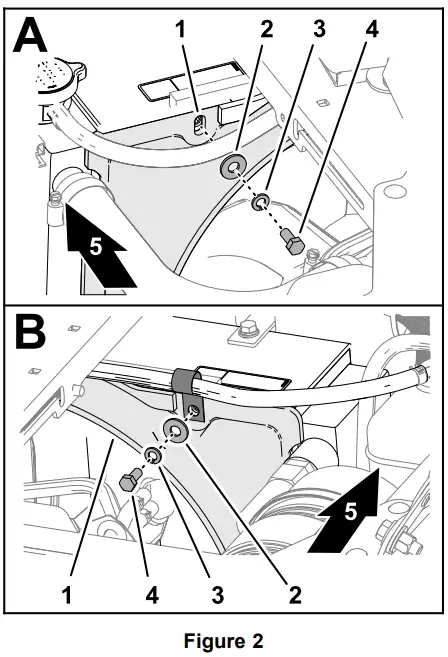 A
1 2 3 4
5

B
5
1 4 3 2

Figure 2