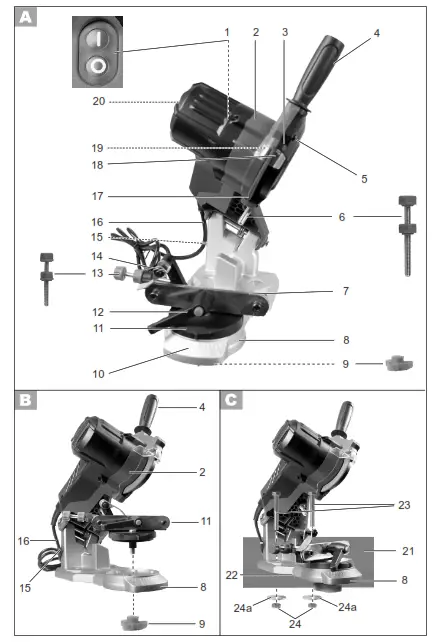 A

I
O

1
2
3
4
20
19
18
5
17
6
16
15
14
13
7
12
11
8
10
9

B

4
2
11
16
15
8
9

C

23
21
22
8
24a
24a
24