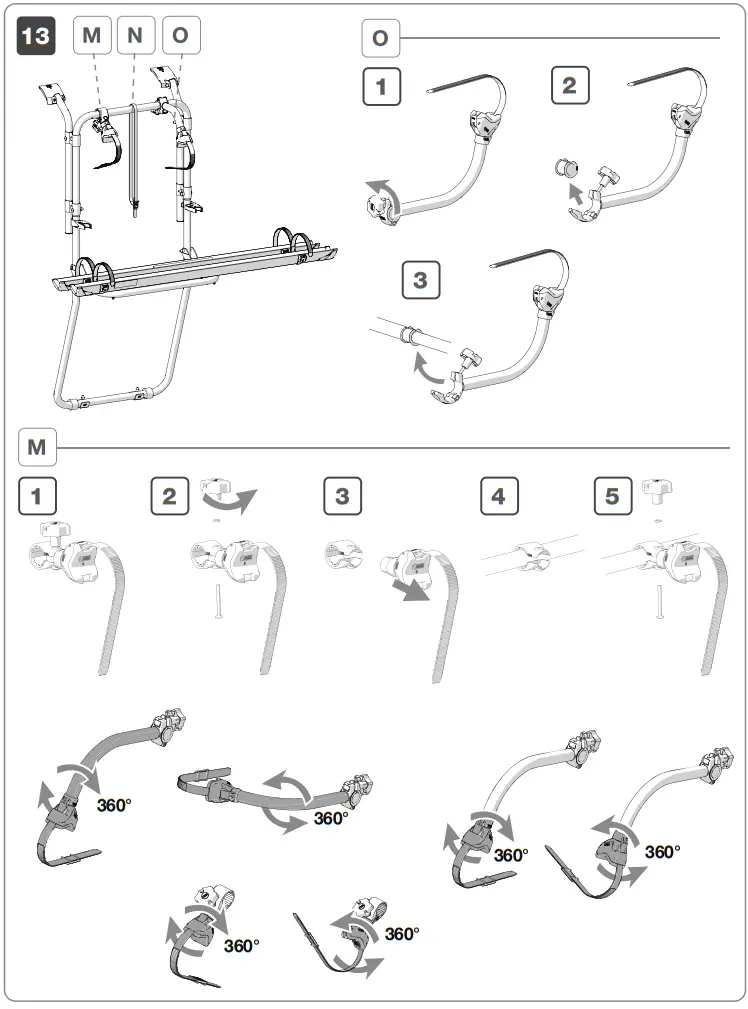 13 M N O

O

1

2

3

M

1

2

3

4

5

360°

360°

360°

360°

360°

360°