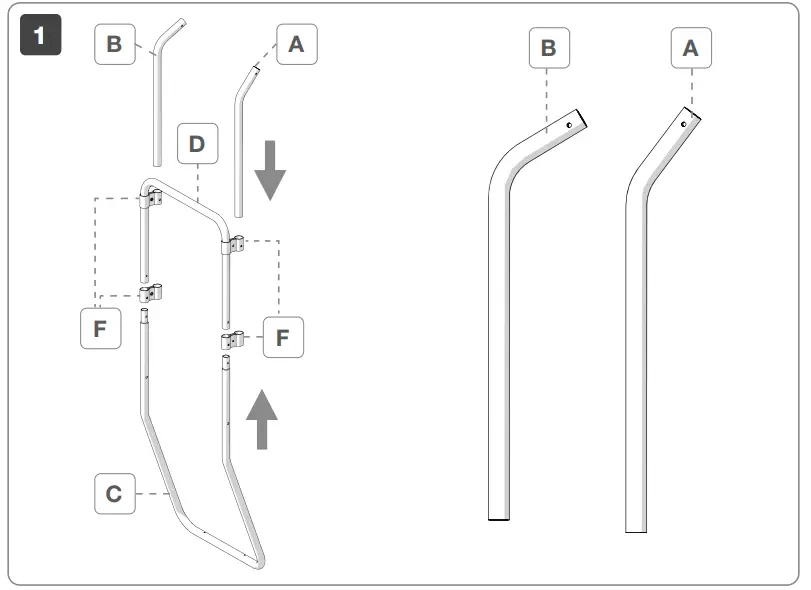 1

B

A

D

F

F

C

B

A