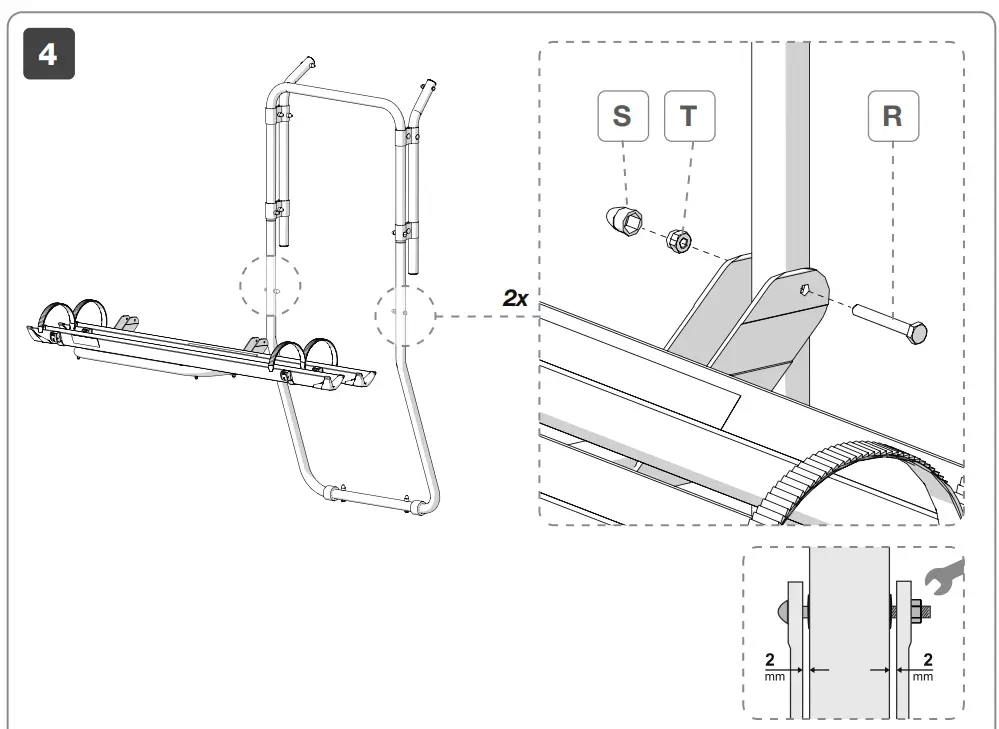 4

S T R

2x

2 mm

2 mm