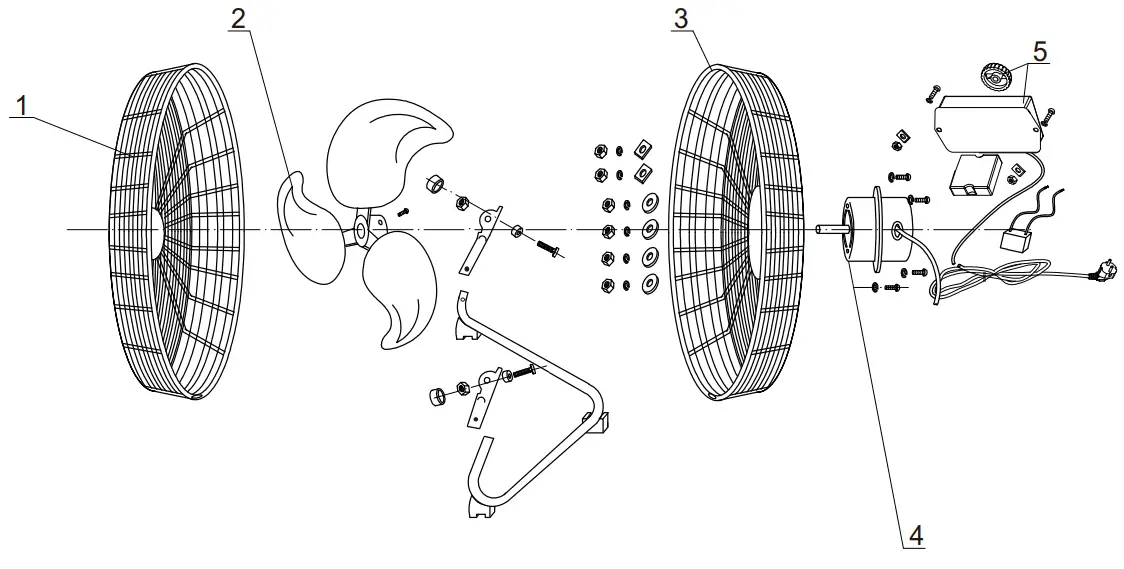 1
2
3
5
4