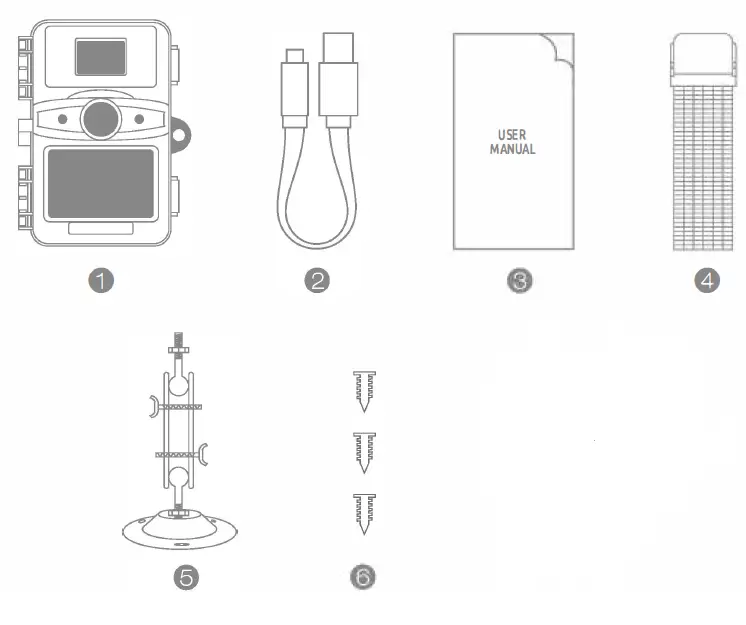 USER MANUAL

1

2

3

4

5

6