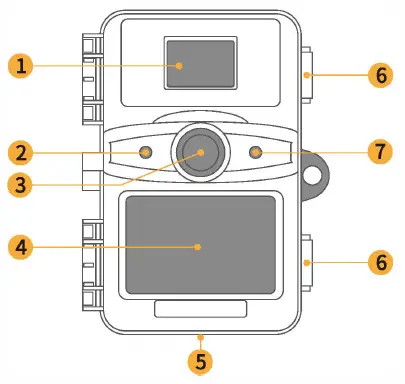 1
6
2
7
3
4
6
5