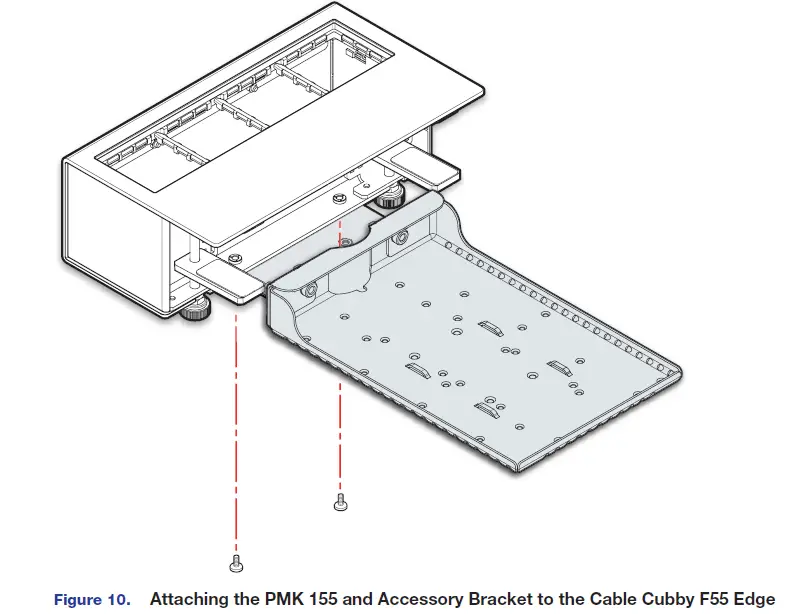 Figure 10. Attaching the PMK 155 and Accessory Bracket to the Cable Cubby F55 Edge