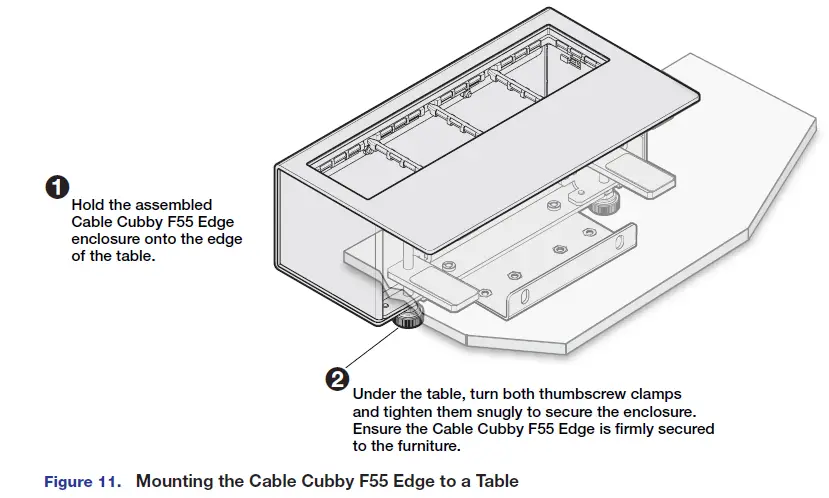 1
Hold the assembled Cable Cubby F55 Edge enclosure onto the edge of the table.

2
Under the table, turn both thumbscrew clamps and tighten them snugly to secure the enclosure. Ensure the Cable Cubby F55 Edge is firmly secured to the furniture.

Figure 11. Mounting the Cable Cubby F55 Edge to a Table