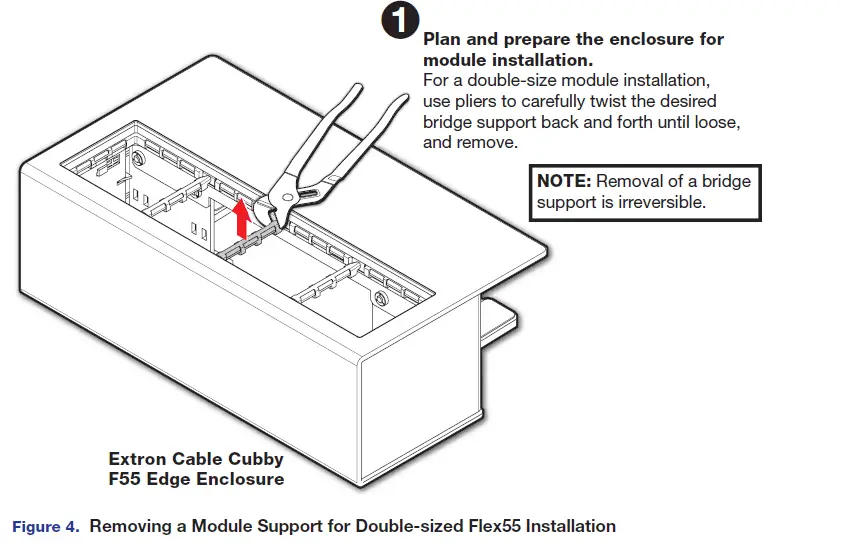 1

Plan and prepare the enclosure for module installation.
For a double-size module installation, use pliers to carefully twist the desired bridge support back and forth until loose, and remove.

NOTE: Removal of a bridge support is irreversible.

Extron Cable Cubby F55 Edge Enclosure

Figure 4. Removing a Module Support for Double-sized Flex55 Installation