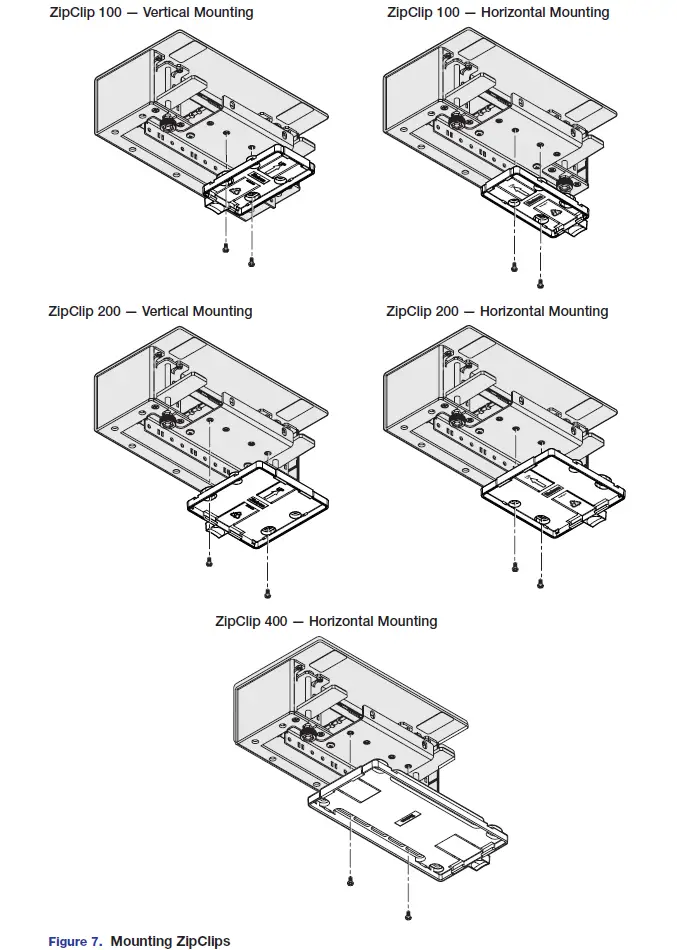 ZipClip 100 — Vertical Mounting

ZipClip 100 — Horizontal Mounting

ZipClip 200 — Vertical Mounting

ZipClip 200 — Horizontal Mounting

ZipClip 400 — Horizontal Mounting

Figure 7. Mounting ZipClips