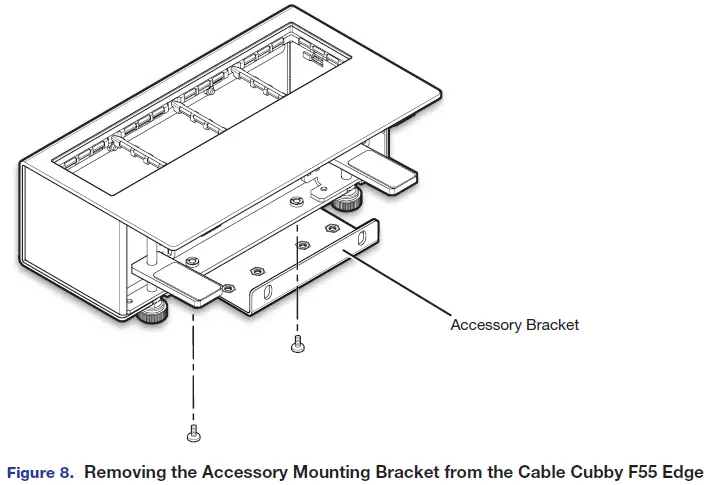 Accessory Bracket

Figure 8. Removing the Accessory Mounting Bracket from the Cable Cubby F55 Edge