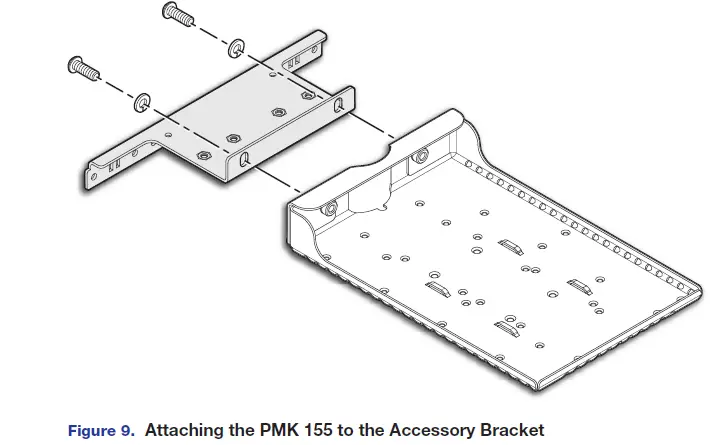 Figure 9. Attaching the PMK 155 to the Accessory Bracket