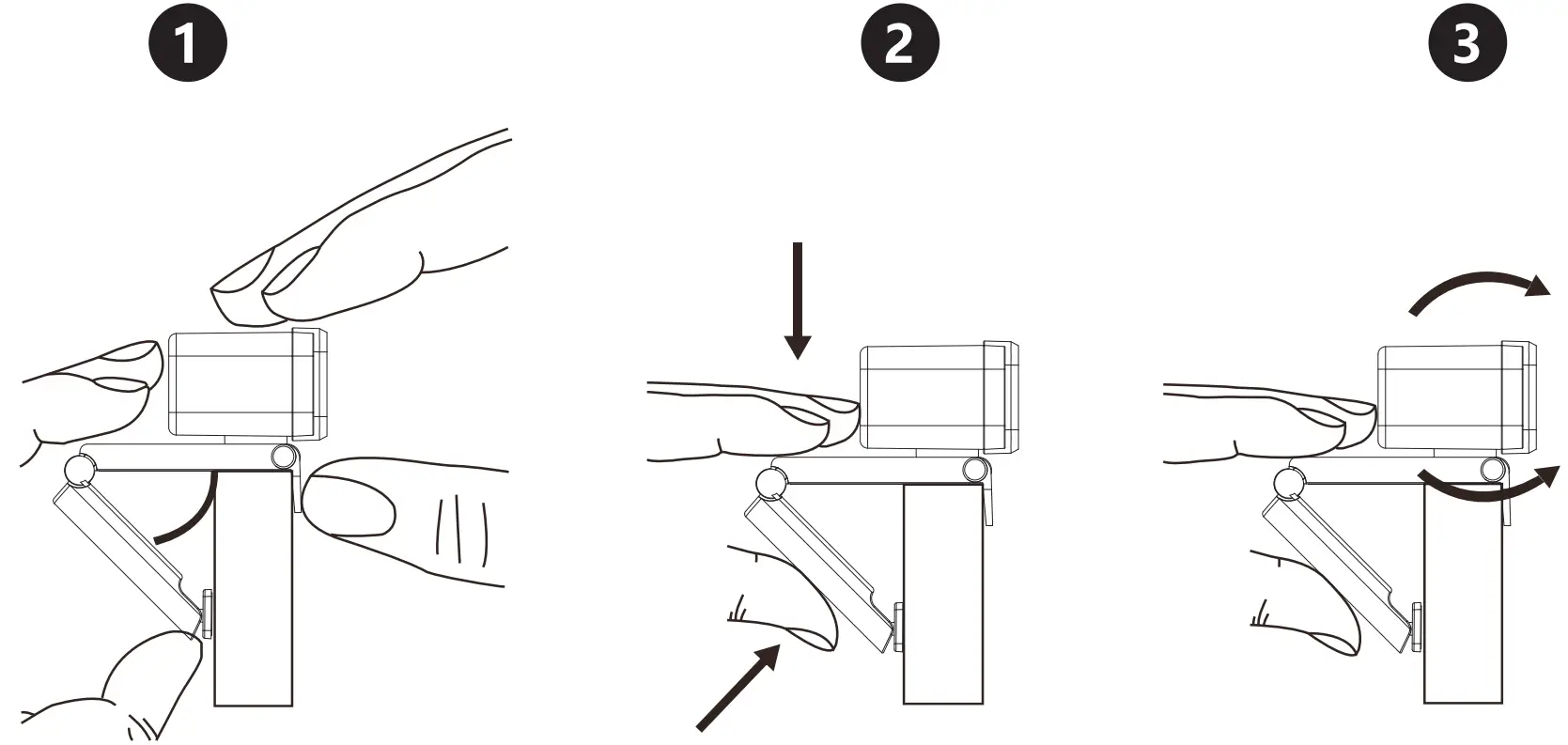 1

2

3