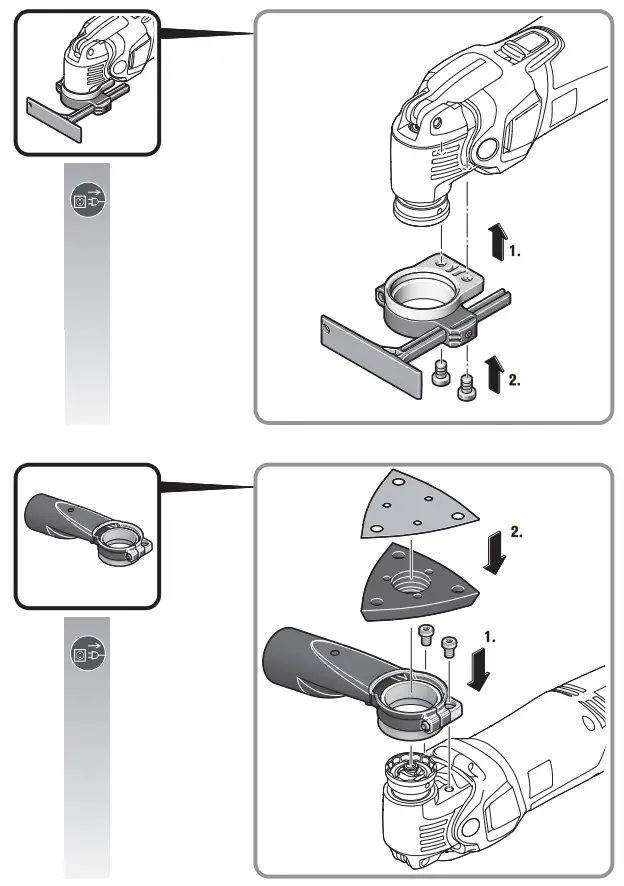 1.

2.

2.

1.