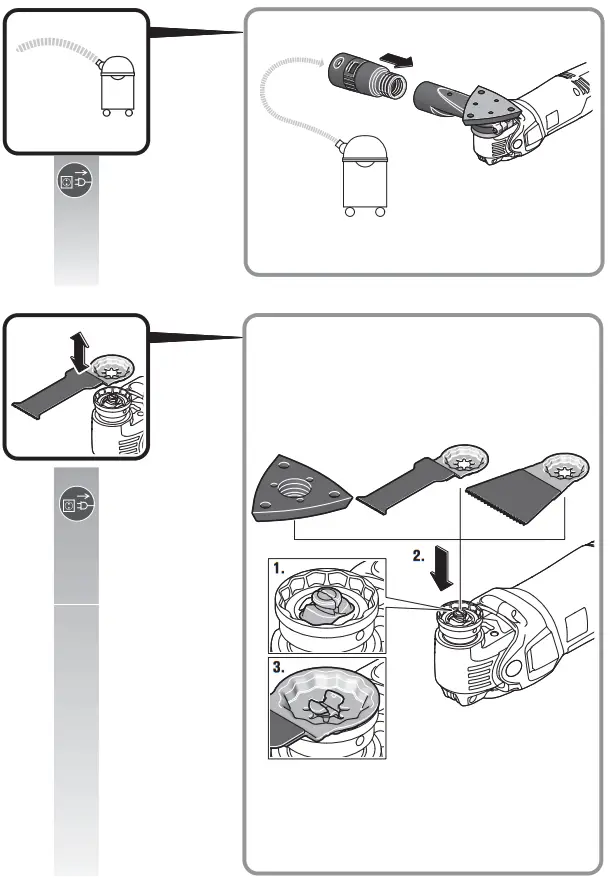 1.

2.

3.