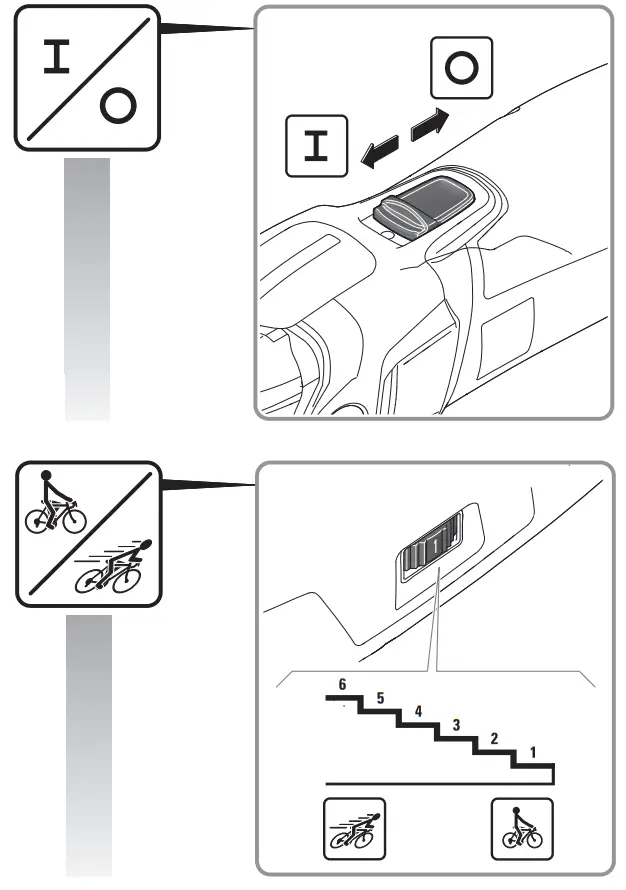 I
O
O
I
1
6
5
4
3
2
1