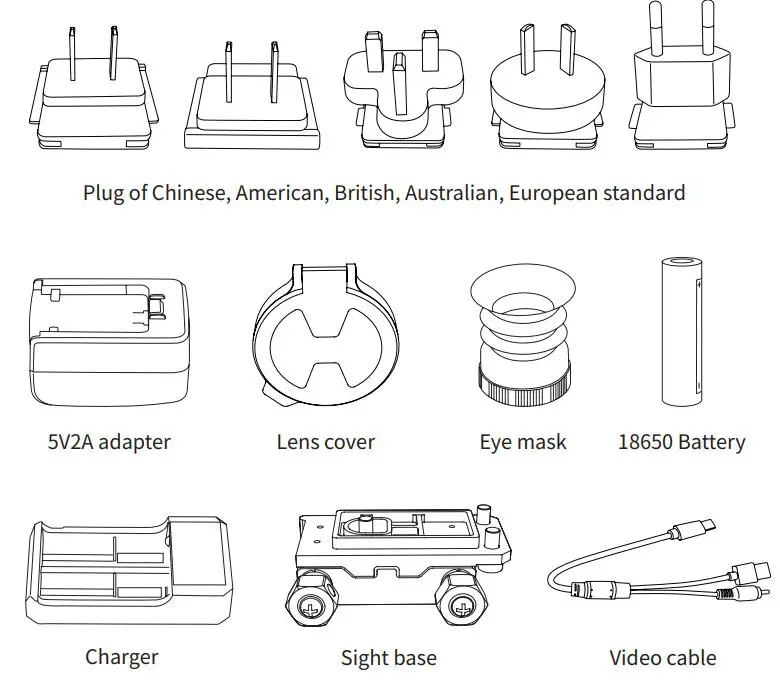 Plug of Chinese, American, British, Australian, European standard

5V2A adapter

Lens cover

Eye mask

18650 Battery

Charger

Sight base

Video cable