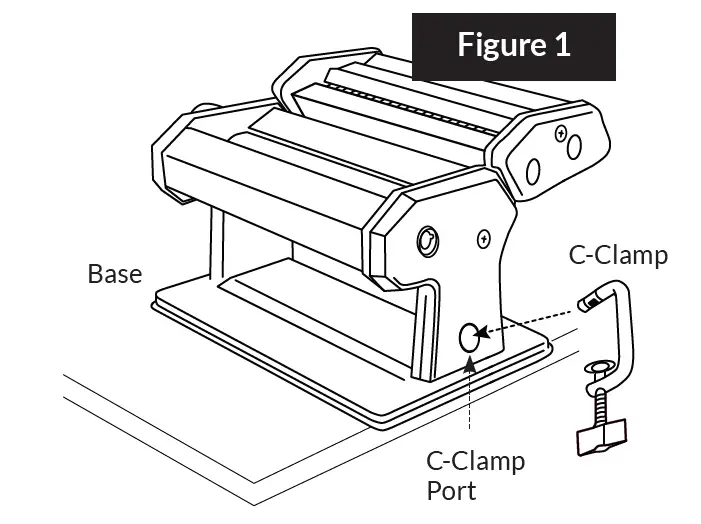 Figure 1

Base

C-Clamp

C-Clamp Port