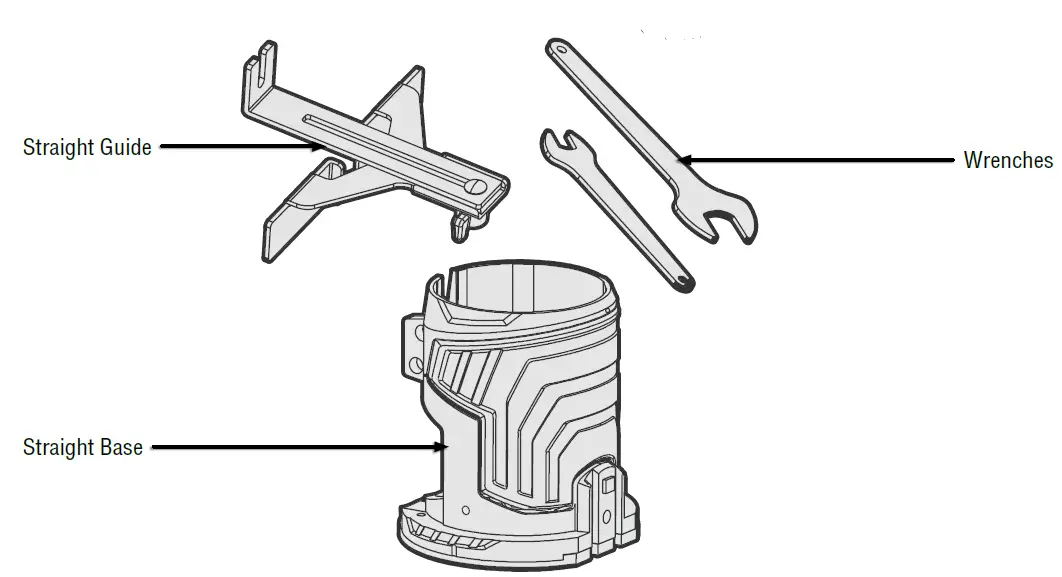 Straight Guide

Wrenches

Straight Base