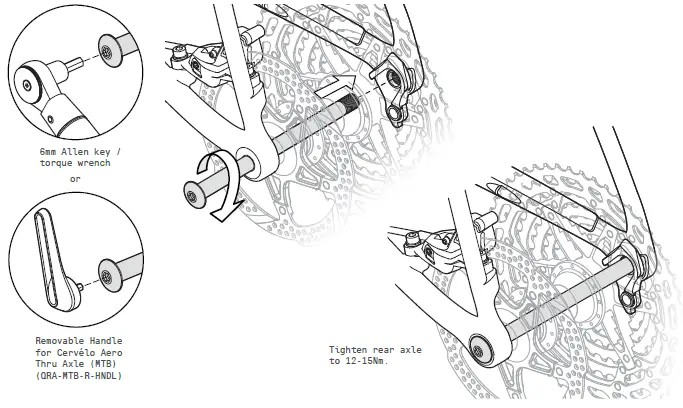 6mm Allen key / torque wrench

or

Removable Handle for Cervélo Aero Thru Axle (MTB) (QRA-MTB-R-HNDL)

Tighten rear axle to 12-15Nm.