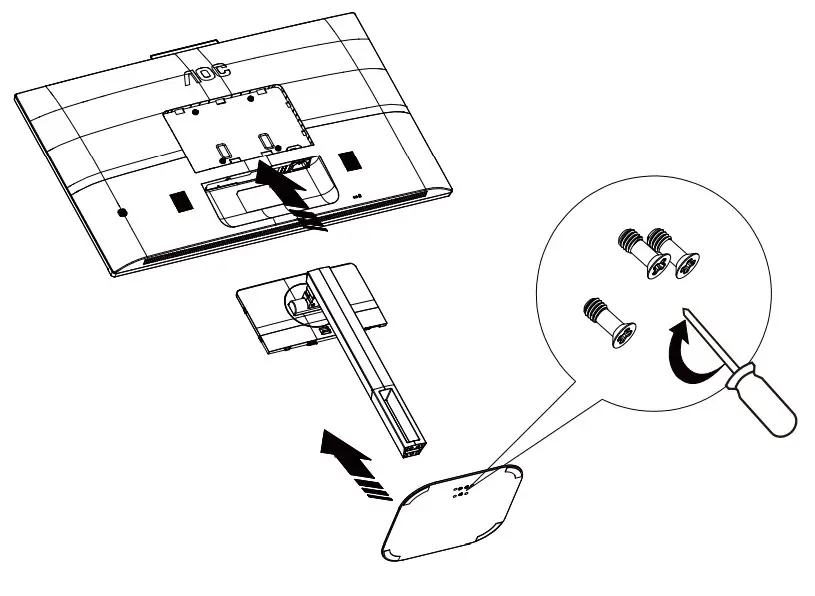 AOC