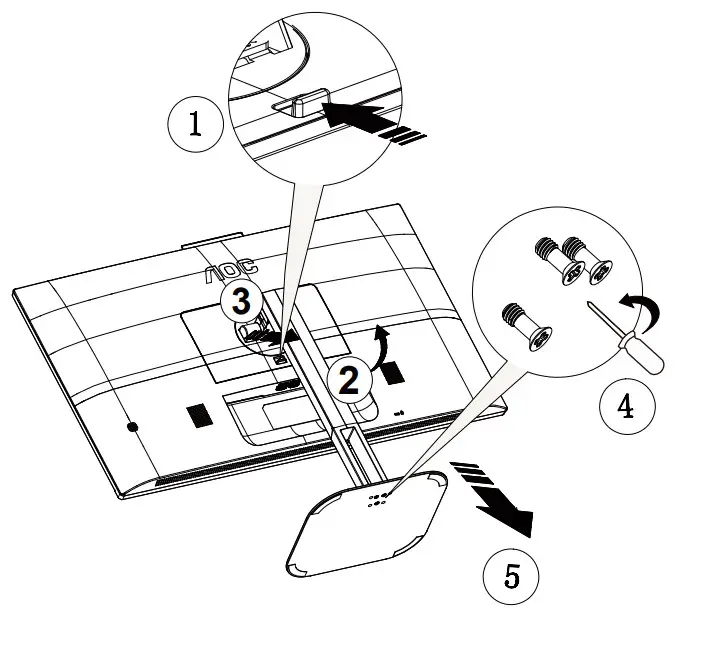 1
AOC
3
2
4
5