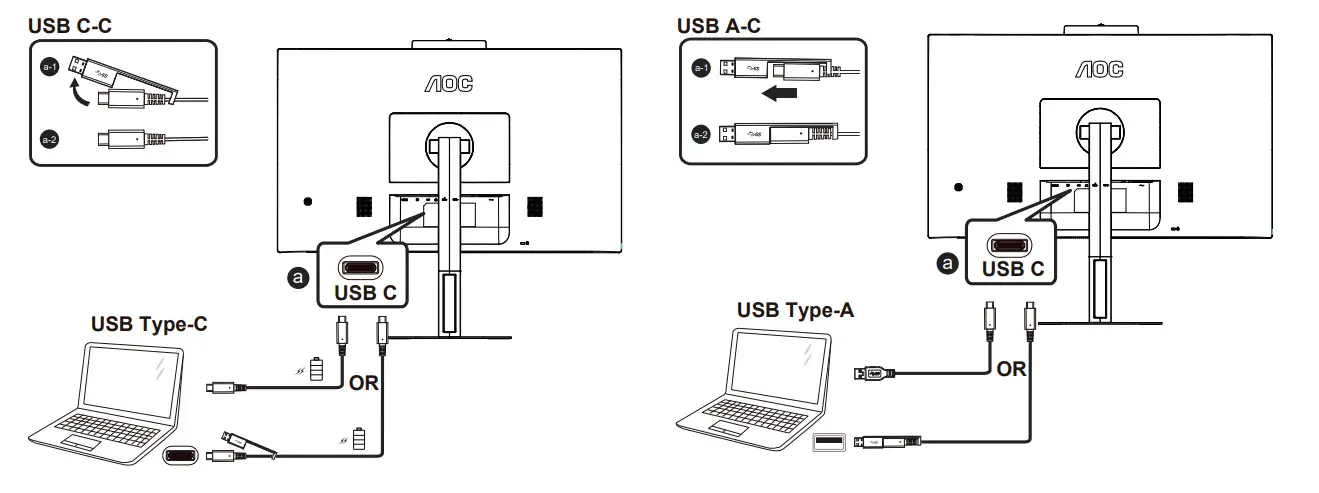 USB C-C

a-1

a-2

AOC

a

USB C

USB Type-C

OR

USB A-C

a-1

a-2

AOC

a

USB C

USB Type-A

OR