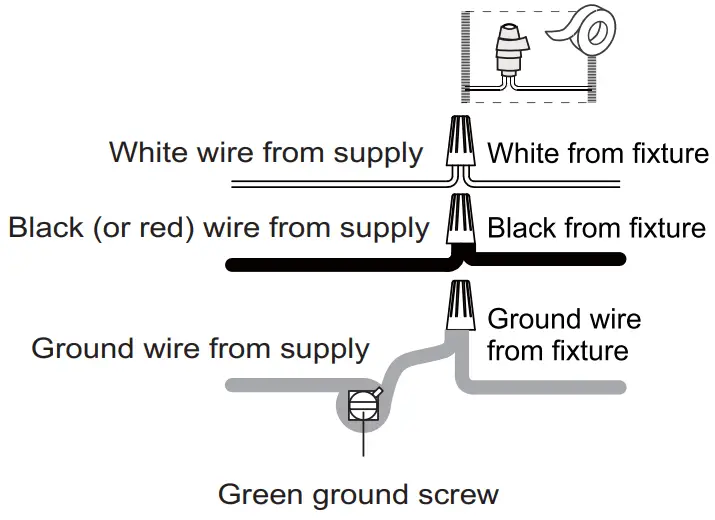 White wire from supply

White from fixture

Black (or red) wire from supply

Black from fixture

Ground wire from supply

Ground wire from fixture

Green ground screw