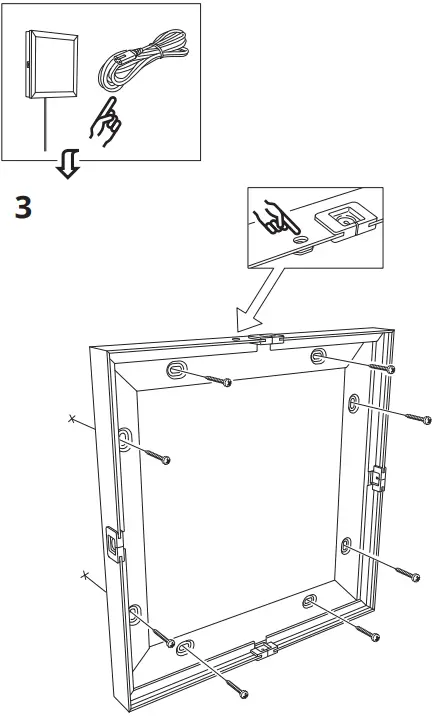 3