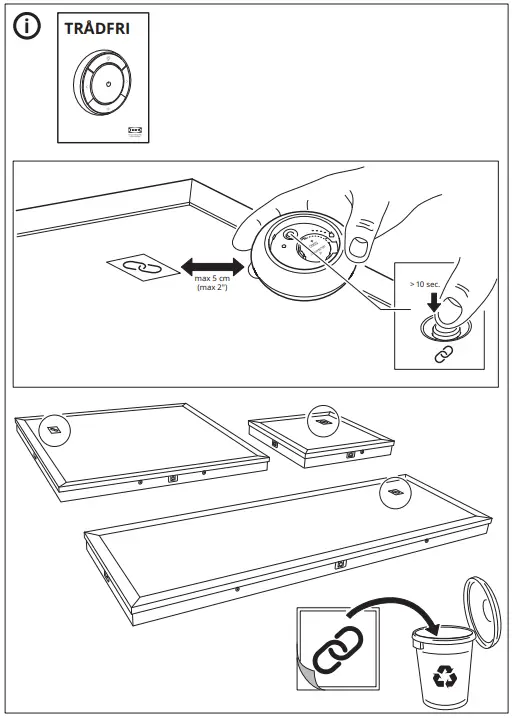 TRÅDFRI

max 5 cm
(max 2")

> 10 sec.