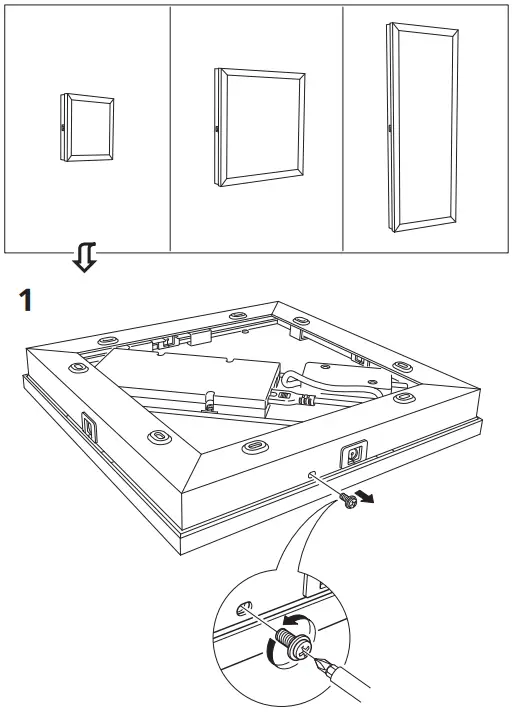 1