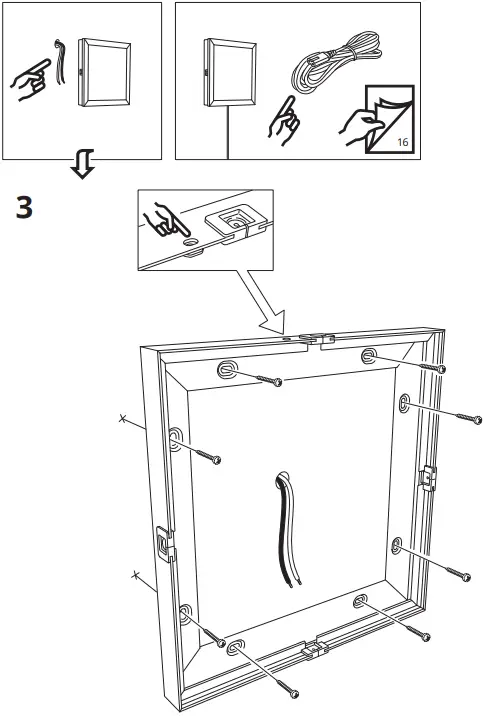 16

3