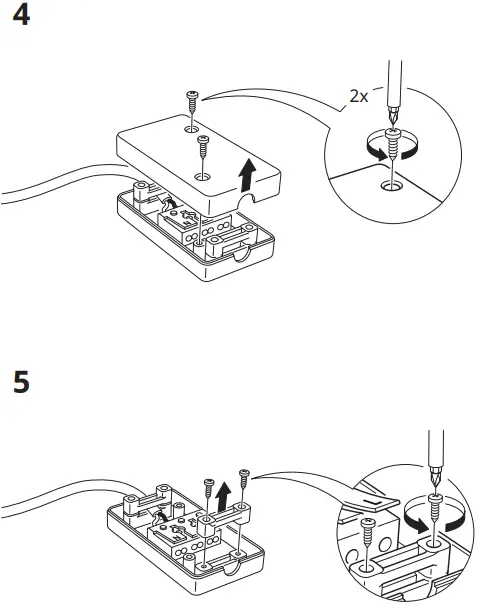 4

2x

5