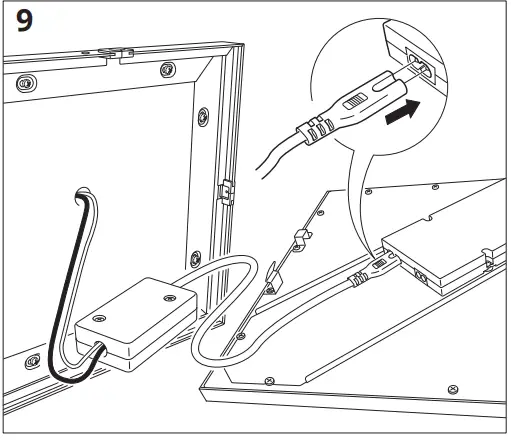 9