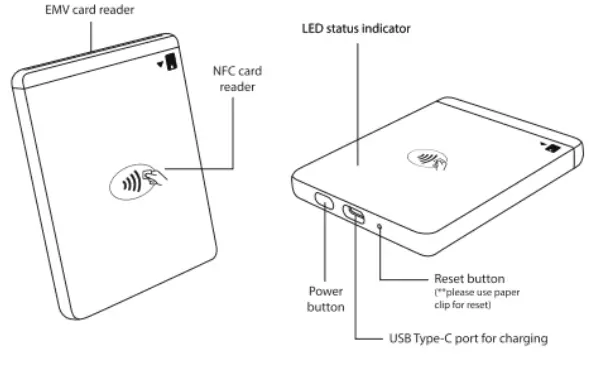 EMV card reader

NFC card reader

LED status indicator

Power button

Reset button
(**please use paper clip for reset)

USB Type-C port for charging