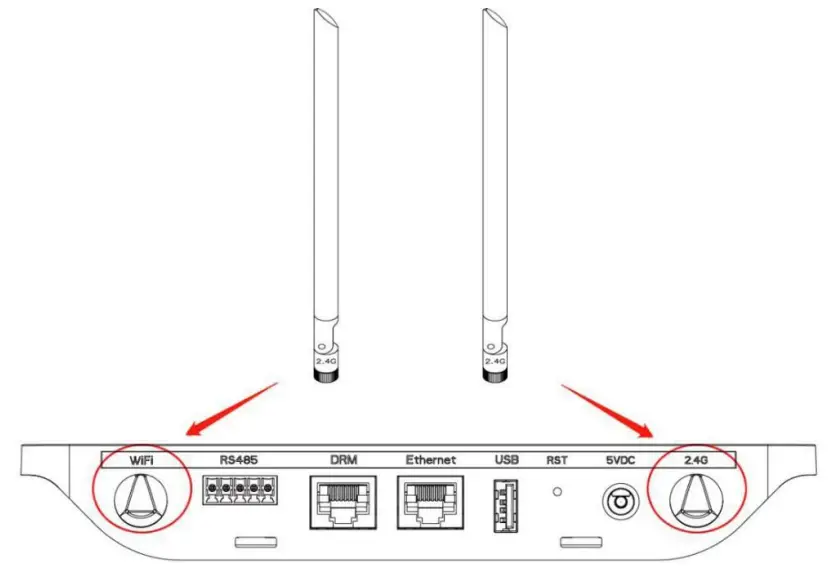 2.4G

2.4G

WiFi RS485 DRM Ethernet USB RST 5VDC 2.4G