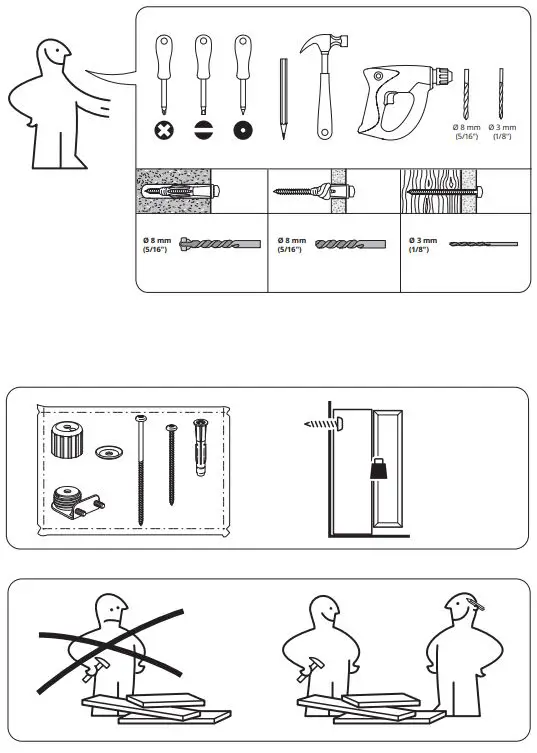 Ø 8 mm (5/16")
Ø 3 mm (1/8")

Ø 8 mm (5/16")

Ø 8 mm (5/16")

Ø 3 mm (1/8")