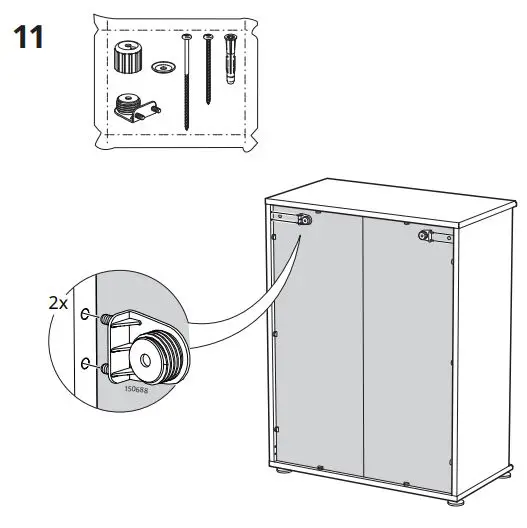 11

2x

150688