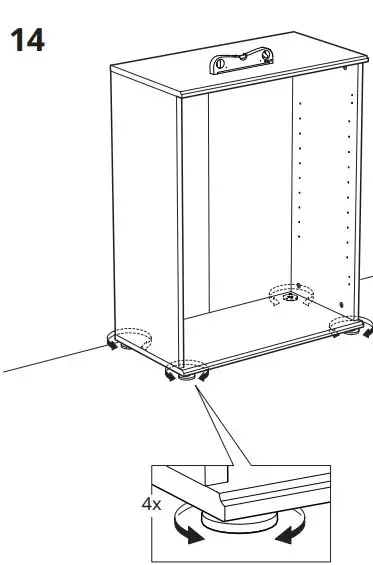 14

4x