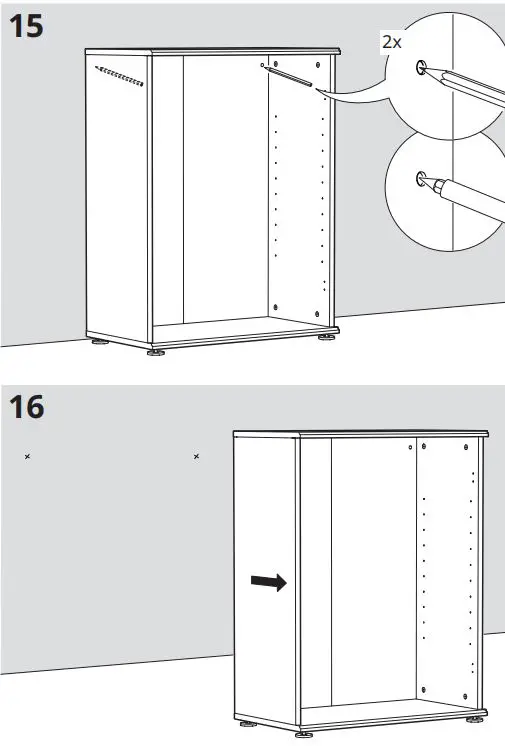 15

2x

16