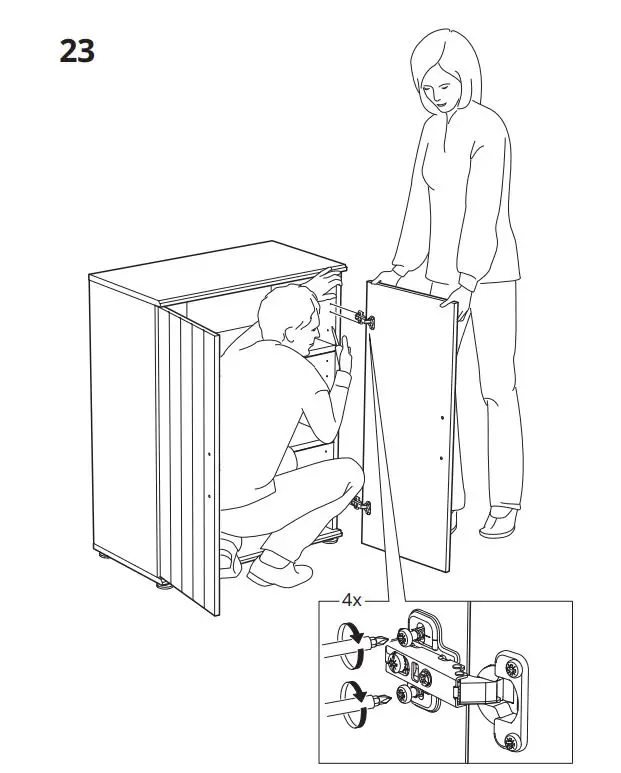 23

4x