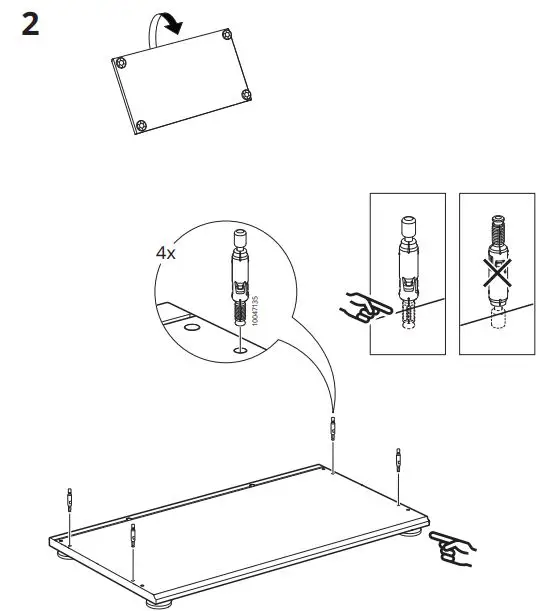 2

4x

10047135