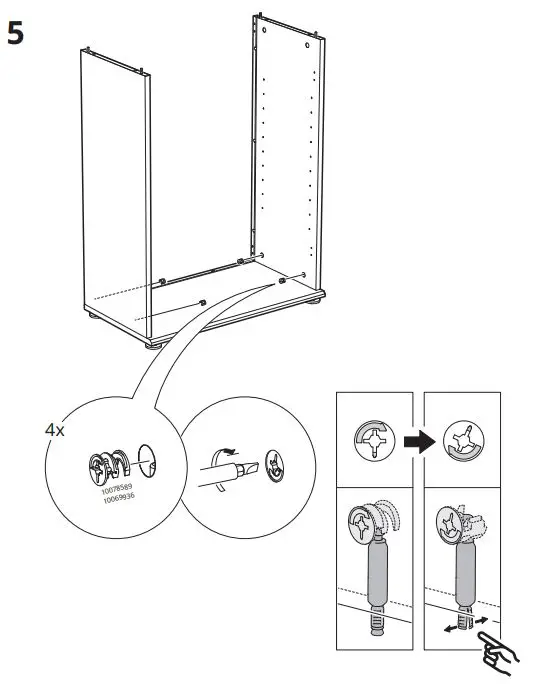 5

4x

10078589
10069936