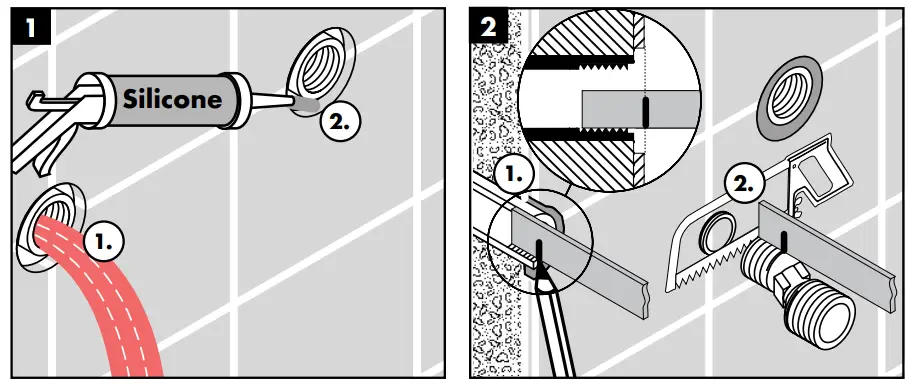 1
Silicone
2.
1.
2
1.
2.