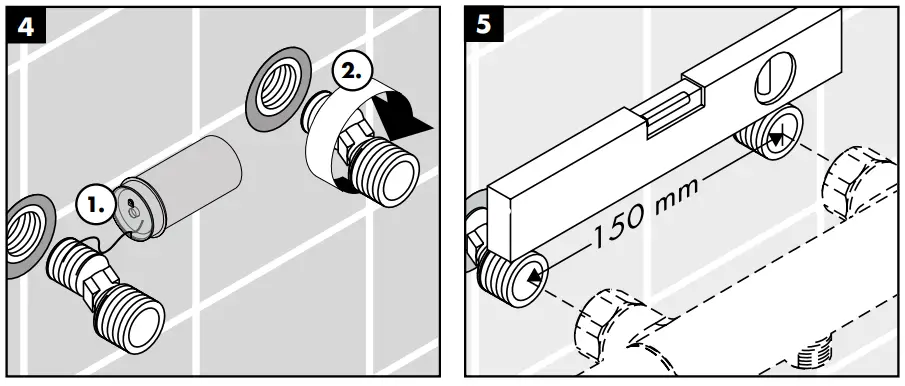 4
1.
2.
5
150 mm