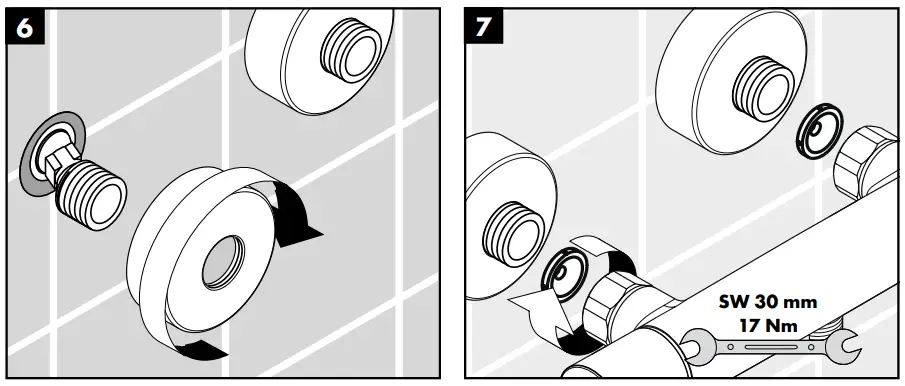 6

7

SW 30 mm
17 Nm