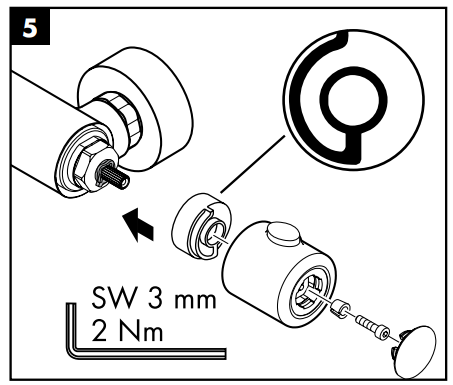 5

SW 3 mm
2 Nm